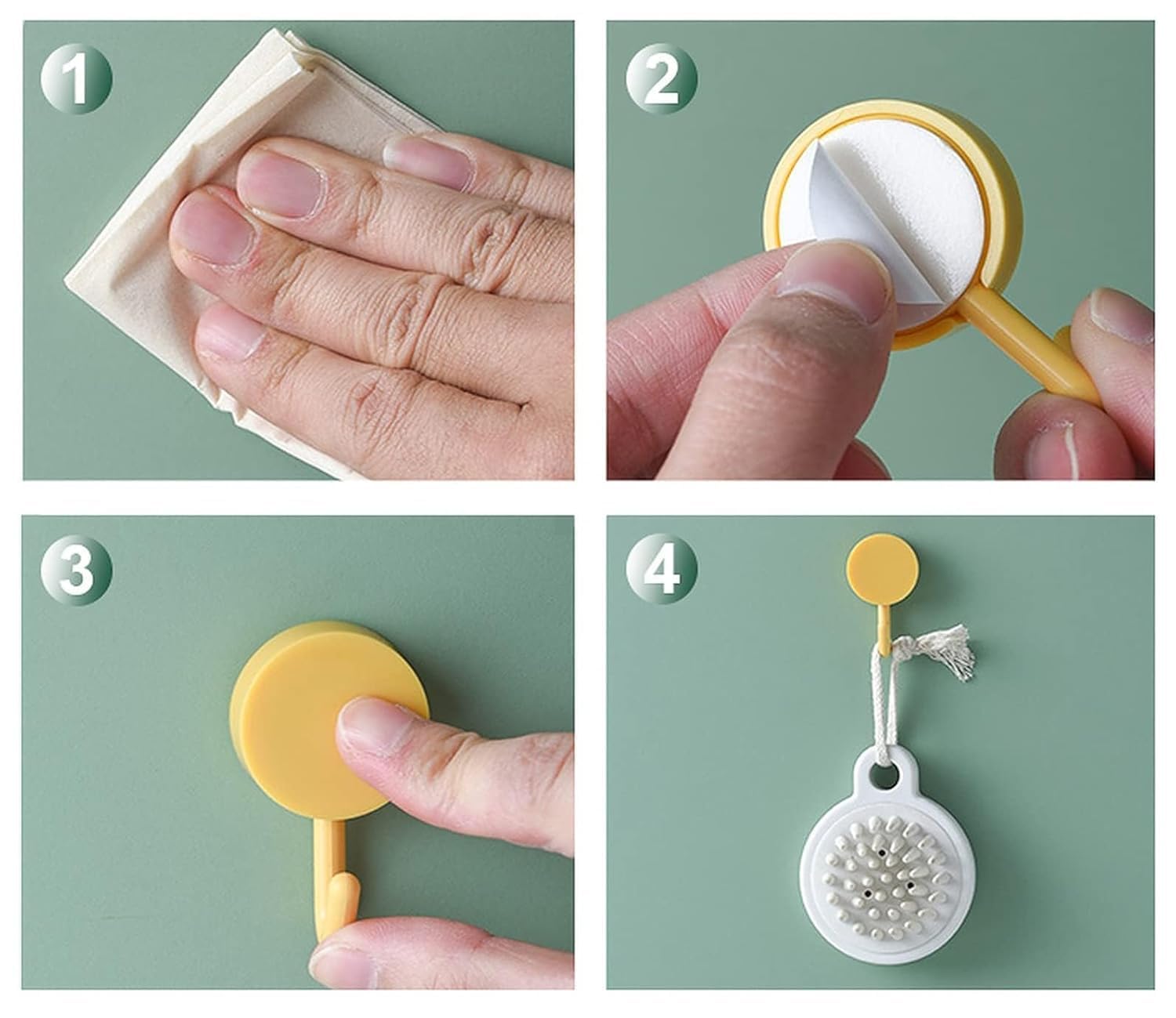 1

2

3

4