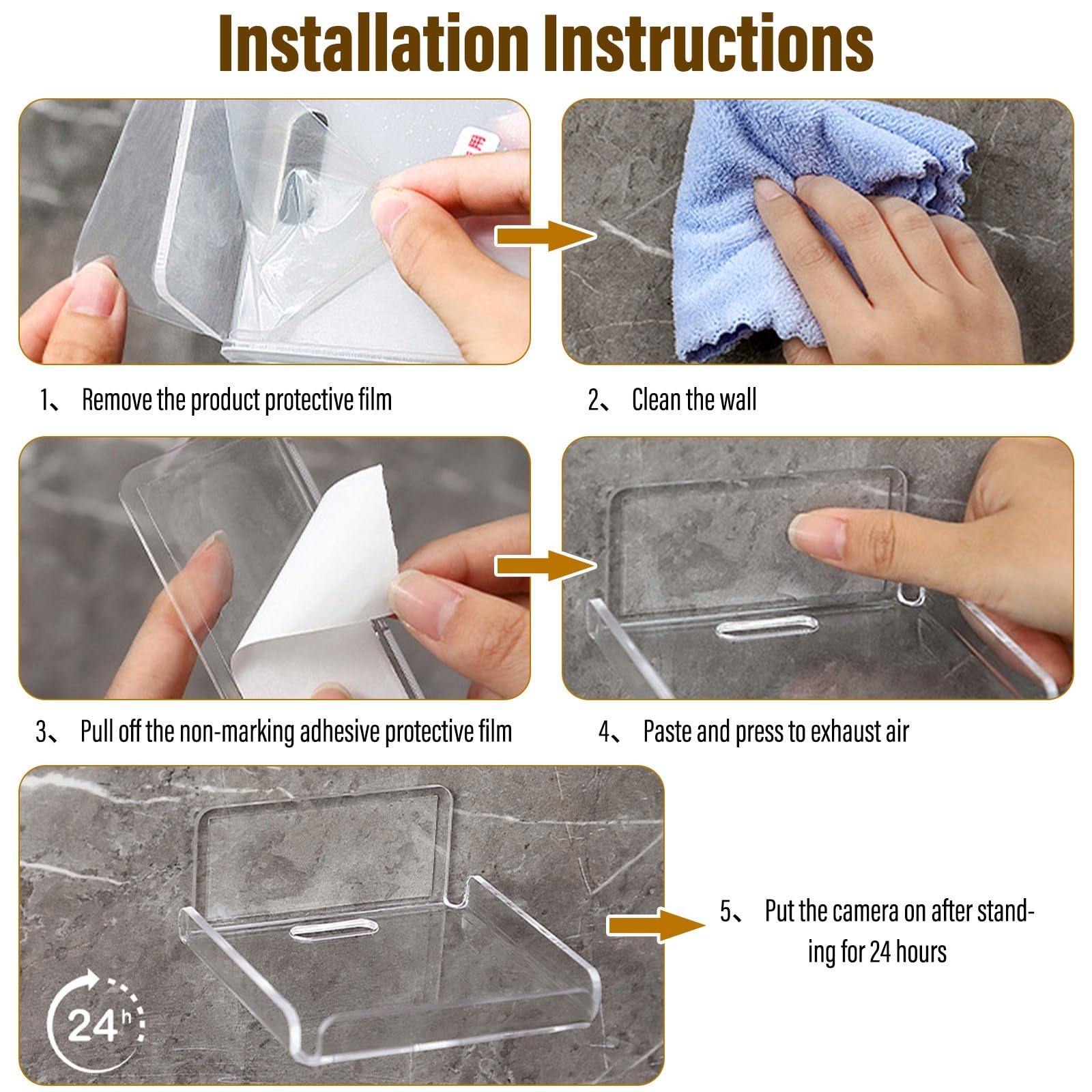 Installation Instructions

1、 Remove the product protective film

2、 Clean the wall

3、 Pull off the non-marking adhesive protective film

4、 Paste and press to exhaust air

24h

5、 Put the camera on after standing for 24 hours