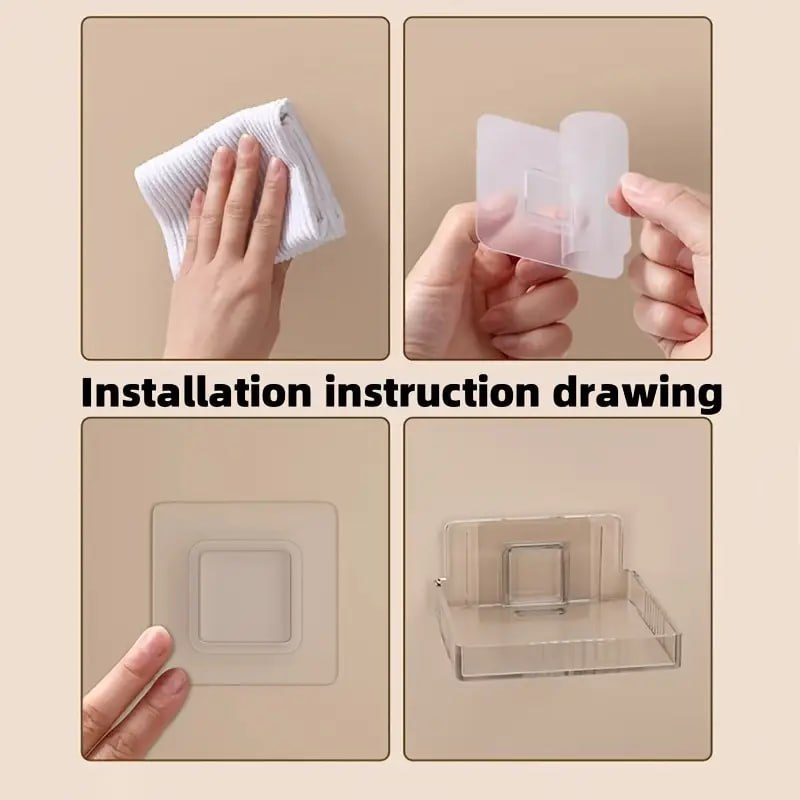 Installation instruction drawing