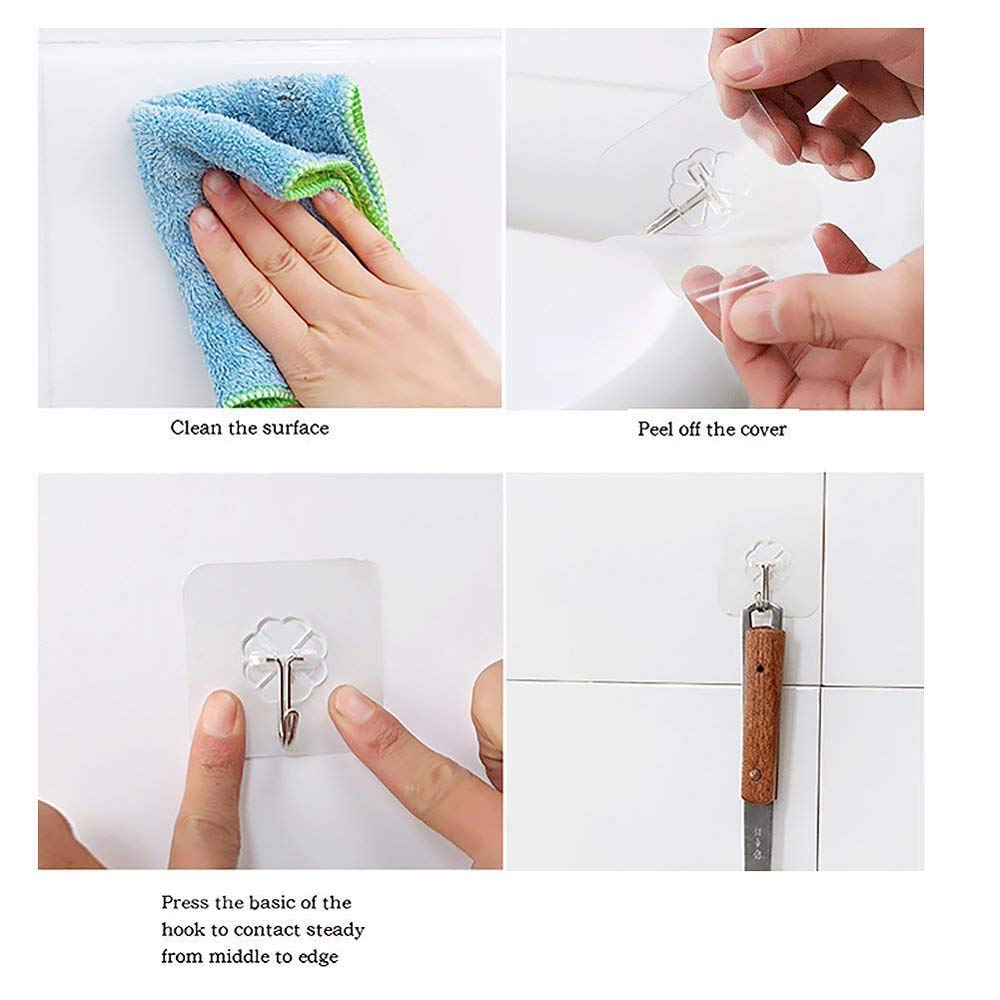 Clean the surface

Peel off the cover

Press the basic of the hook to contact steady from middle to edge