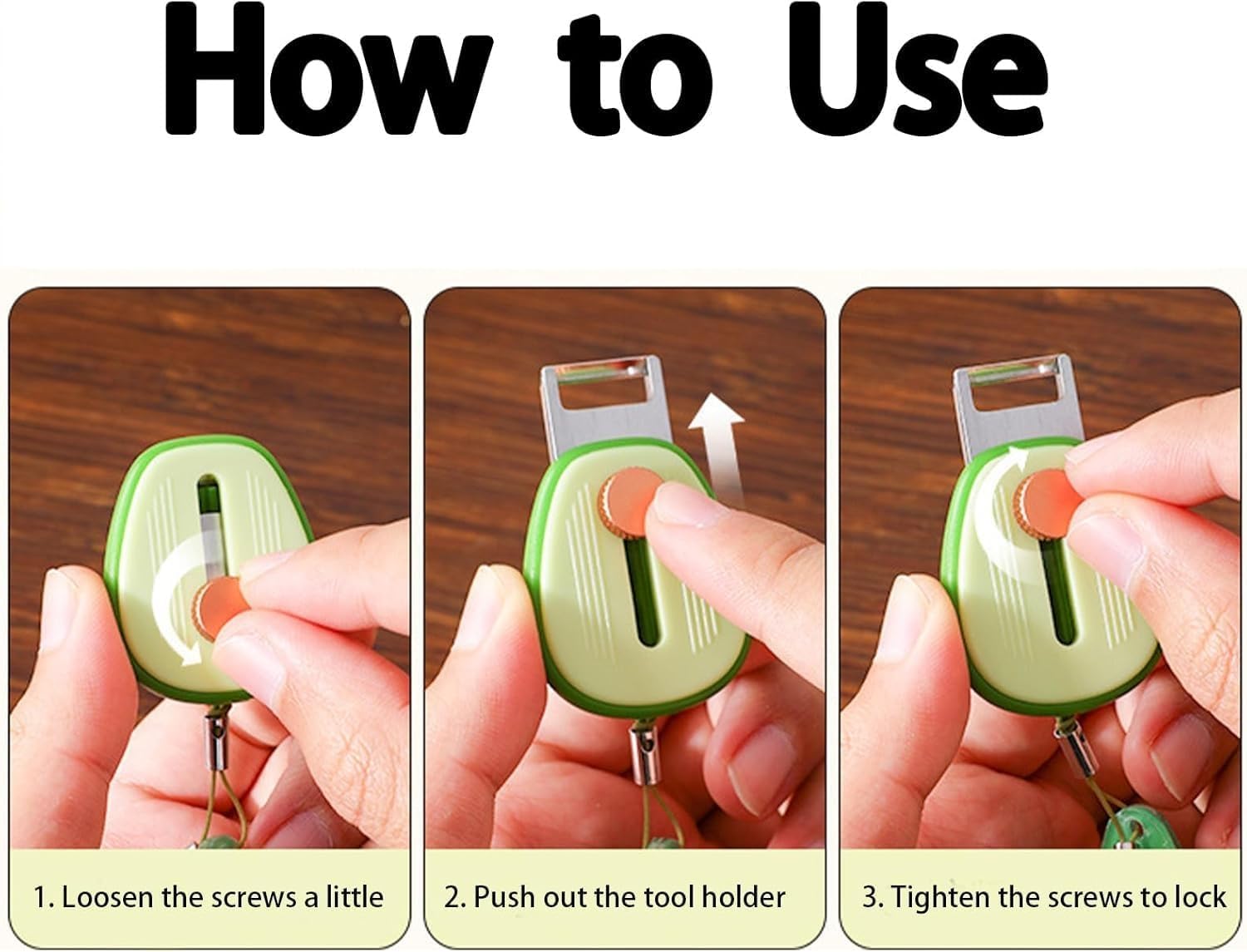 How to Use

1. Loosen the screws a little

2. Push out the tool holder

3. Tighten the screws to lock